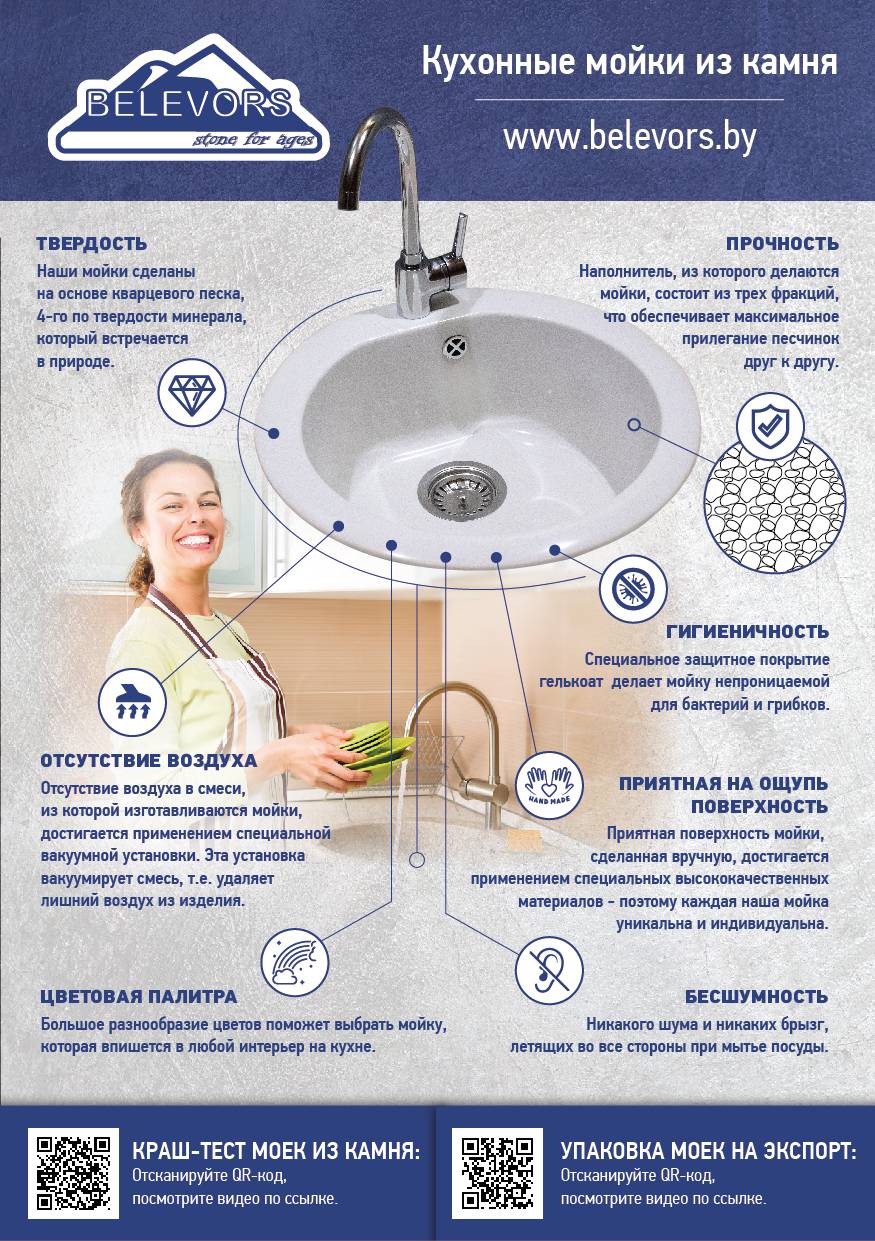 BELEVORS
stone for ages

Кухонные мойки из камня

www.belevors.by

ТВЕРДОСТЬ
Наши мойки сделаны на основе кварцевого песка, 4-го по твердости минерала, который встречается в природе.

ПРОЧНОСТЬ
Наполнитель, из которого делаются мойки, состоит из трех фракций, что обеспечивает максимальное прилегание песчинок друг к другу.

ГИГИЕНИЧНОСТЬ
Специальное защитное покрытие гелькоат делает мойку непроницаемой для бактерий и грибков.

ОТСУТСТВИЕ ВОЗДУХА
Отсутствие воздуха в смеси, из которой изготавливаются мойки, достигается применением специальной вакуумной установки. Эта установка вакуумирует смесь, т.е. удаляет лишний воздух из изделия.

HAND MADE

ПРИЯТНАЯ НА ОЩУПЬ ПОВЕРХНОСТЬ
Приятная поверхность мойки, сделанная вручную, достигается применением специальных высококачественных материалов - поэтому каждая наша мойка уникальна и индивидуальна.

ЦВЕТОВАЯ ПАЛИТРА
Большое разнообразие цветов поможет выбрать мойку, которая впишется в любой интерьер на кухне.

БЕСШУМНОСТЬ
Никакого шума и никаких брызг, летящих во все стороны при мытье посуды.

КРАШ-ТЕСТ МОЕК ИЗ КАМНЯ:
Отсканируйте QR-код, посмотрите видео по ссылке.

УПАКОВКА МОЕК НА ЭКСПОРТ:
Отсканируйте QR-код, посмотрите видео по ссылке.